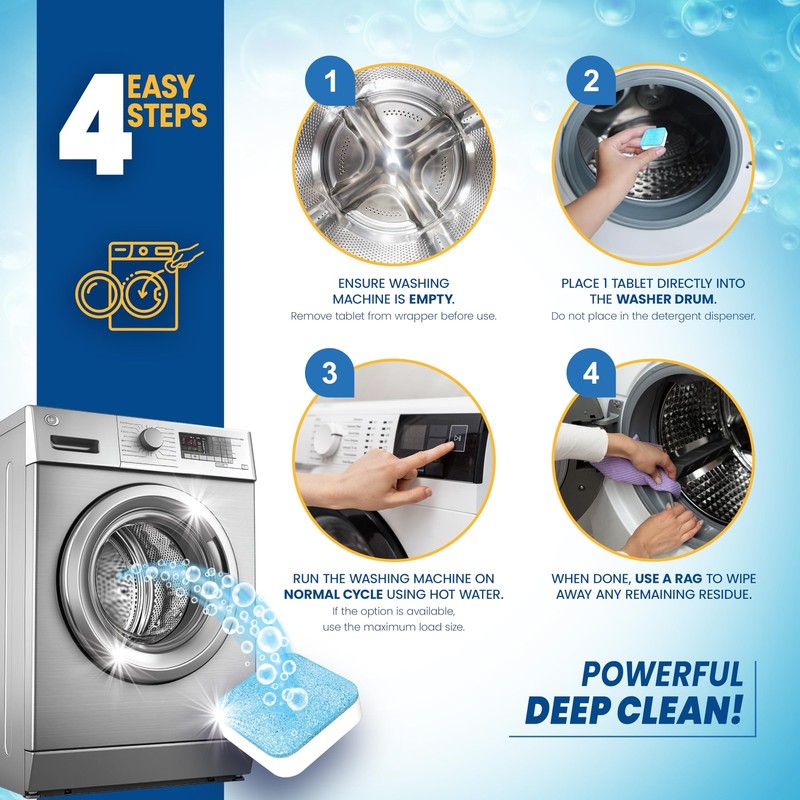 4 EASY STEPS

1

ENSURE WASHING MACHINE IS EMPTY.
Remove tablet from wrapper before use.

2

PLACE 1 TABLET DIRECTLY INTO THE WASHER DRUM.
Do not place in the detergent dispenser.

3

RUN THE WASHING MACHINE ON NORMAL CYCLE USING HOT WATER.
If the option is available, use the maximum load size.

4

WHEN DONE, USE A RAG TO WIPE AWAY ANY REMAINING RESIDUE.

POWERFUL DEEP CLEAN!